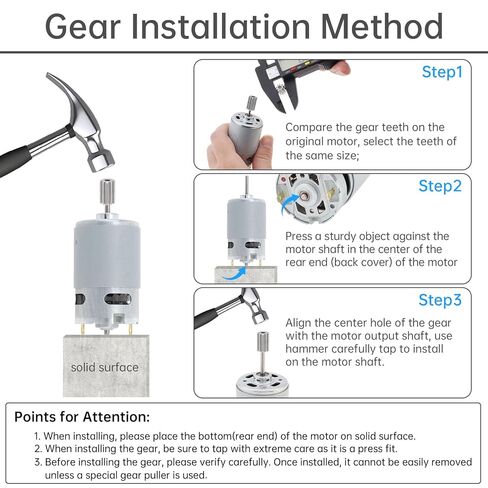 Gear Installation Method

solid surface

Step1

Compare the gear teeth on the original motor, select the teeth of the same size;

Step2

Press a sturdy object against the motor shaft in the center of the rear end (back cover) of the motor

Step3

Align the center hole of the gear with the motor output shaft, use hammer carefully tap to install on the motor shaft.

Points for Attention:

1. When installing, please place the bottom(rear end) of the motor on solid surface.
2. When installing the gear, be sure to tap with extreme care as it is a press fit.
3. Before installing the gear, please verify carefully. Once installed, it cannot be easily removed unless a special gear puller is used.