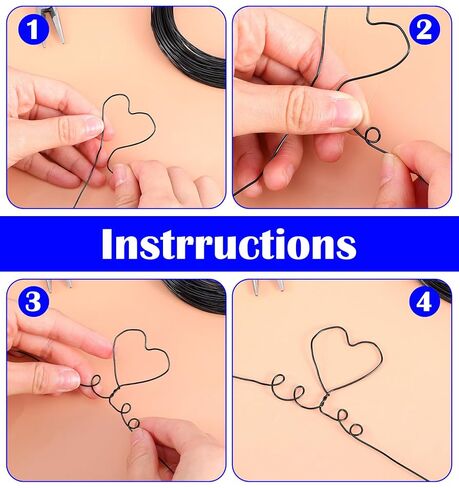 1

2

Instrructions

3

4