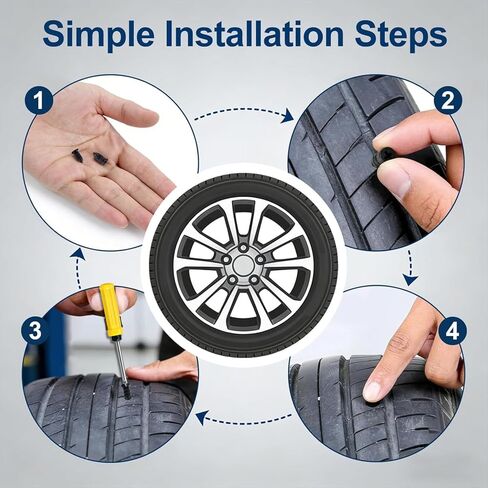 Simple Installation Steps

1

2

3

4