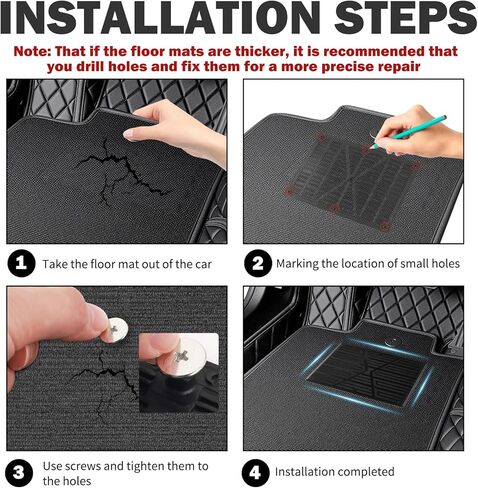 INSTALLATION STEPS

Note: That if the floor mats are thicker, it is recommended that you drill holes and fix them for a more precise repair

1 Take the floor mat out of the car

2 Marking the location of small holes

3 Use screws and tighten them to the holes

4 Installation completed