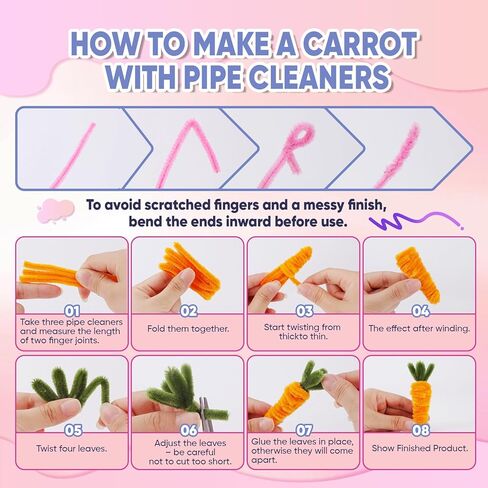 HOW TO MAKE A CARROT WITH PIPE CLEANERS

To avoid scratched fingers and a messy finish, bend the ends inward before use.

01
Take three pipe cleaners and measure the length of two finger joints.

02
Fold them together.

03
Start twisting from thickto thin.

04
The effect after winding.

05
Twist four leaves.

06
Adjust the leaves – be careful not to cut too short.

07
Glue the leaves in place, otherwise they will come apart.

08
Show Finished Product.