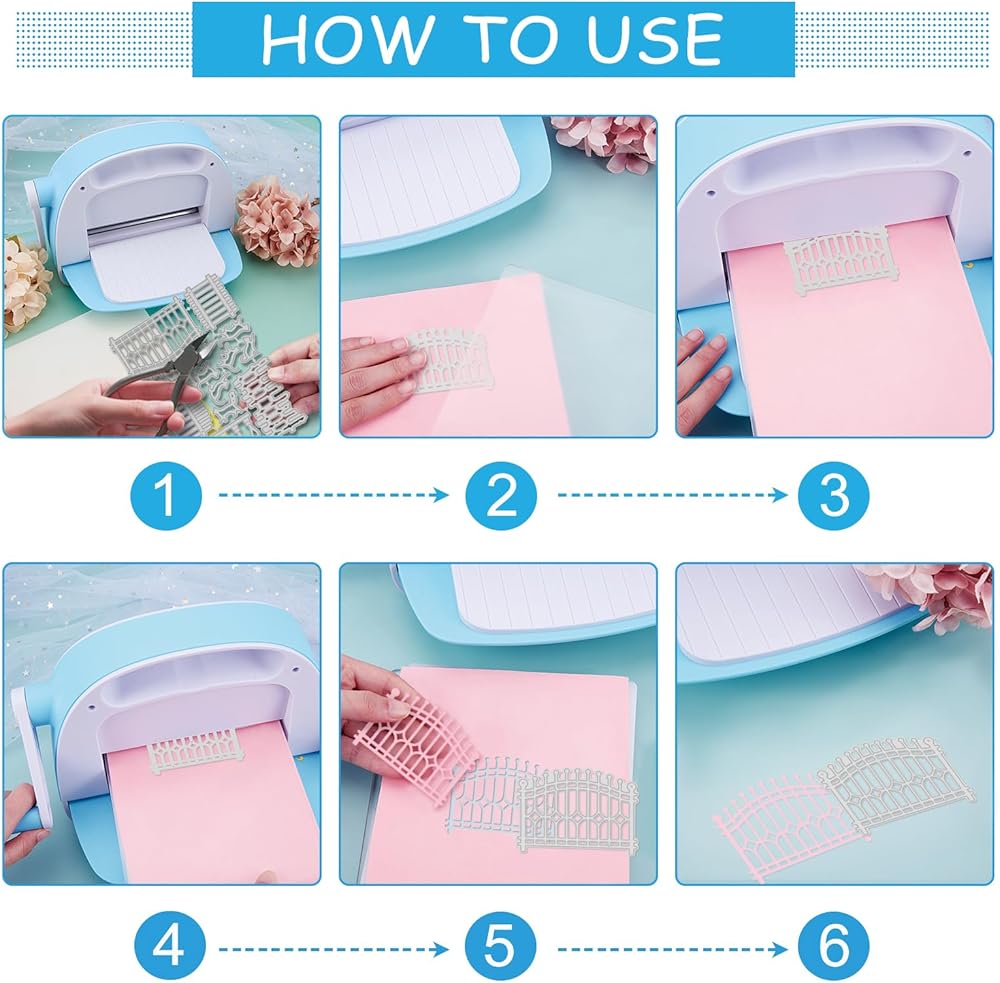 HOW TO USE

1

2

3

4

5

6