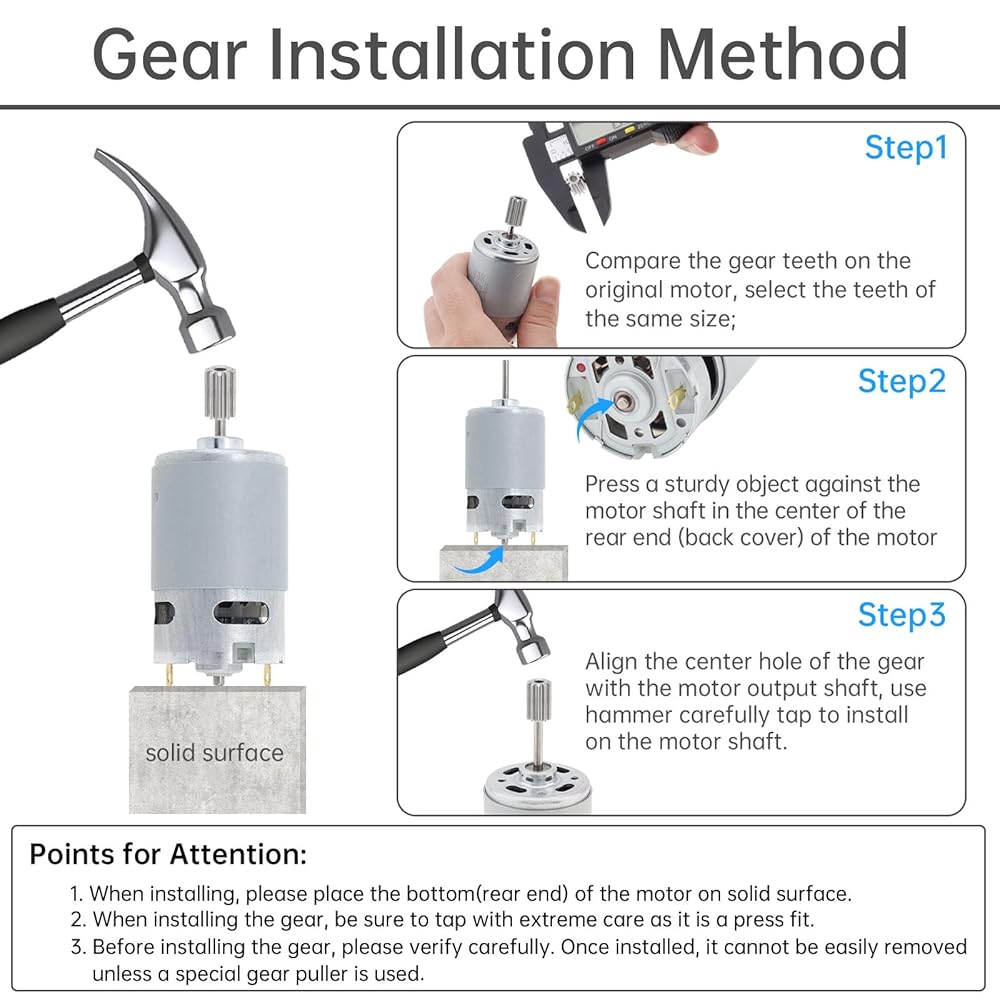 Gear Installation Method

solid surface

Step1

Compare the gear teeth on the original motor, select the teeth of the same size;

Step2

Press a sturdy object against the motor shaft in the center of the rear end (back cover) of the motor

Step3

Align the center hole of the gear with the motor output shaft, use hammer carefully tap to install on the motor shaft.

Points for Attention:

1. When installing, please place the bottom(rear end) of the motor on solid surface.
2. When installing the gear, be sure to tap with extreme care as it is a press fit.
3. Before installing the gear, please verify carefully. Once installed, it cannot be easily removed unless a special gear puller is used.