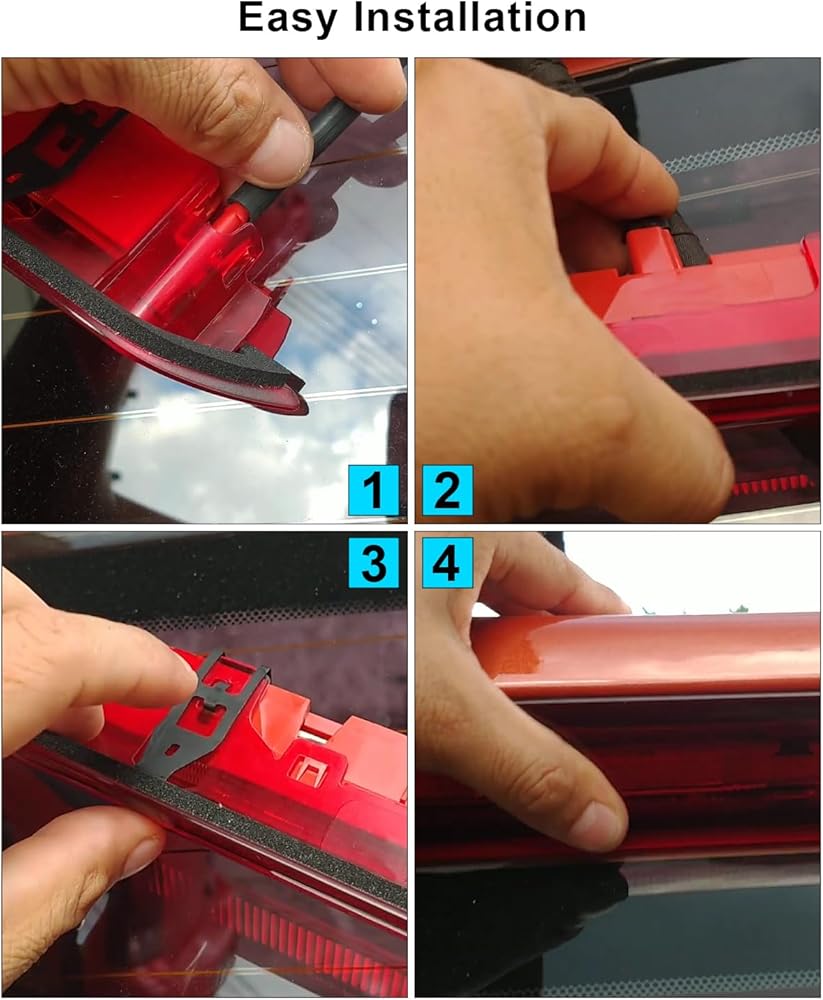 Easy Installation

1

2

3

4