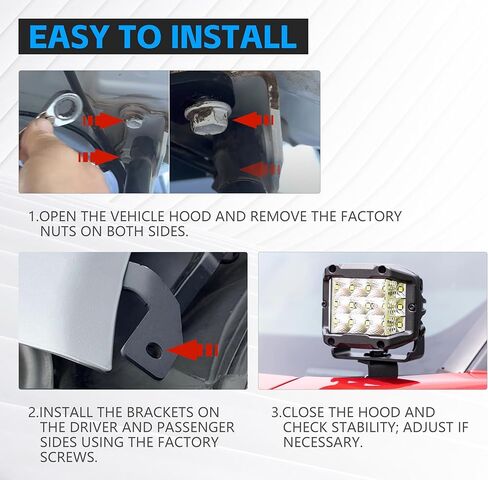 EASY TO INSTALL

1.OPEN THE VEHICLE HOOD AND REMOVE THE FACTORY NUTS ON BOTH SIDES.

2.INSTALL THE BRACKETS ON THE DRIVER AND PASSENGER SIDES USING THE FACTORY SCREWS.

3.CLOSE THE HOOD AND CHECK STABILITY; ADJUST IF NECESSARY.