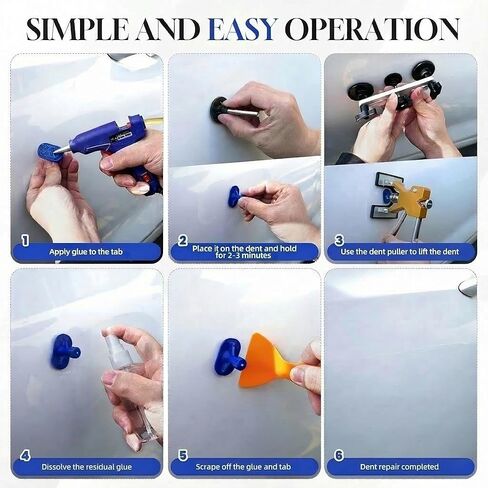 SIMPLE AND EASY OPERATION

1
Apply glue to the tab

2
Place it on the dent and hold for 2-3 minutes

3
Use the dent puller to lift the dent

4
Dissolve the residual glue

5
Scrape off the glue and tab

6
Dent repair completed