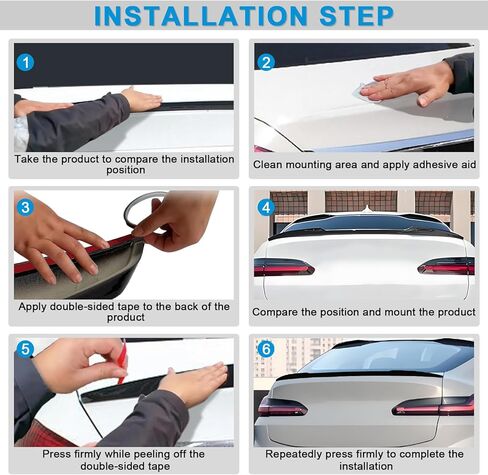 INSTALLATION STEP

1

Take the product to compare the installation position

2

Clean mounting area and apply adhesive aid

3

Apply double-sided tape to the back of the product

4

Compare the position and mount the product

5

Press firmly while peeling off the double-sided tape

6

Repeatedly press firmly to complete the installation