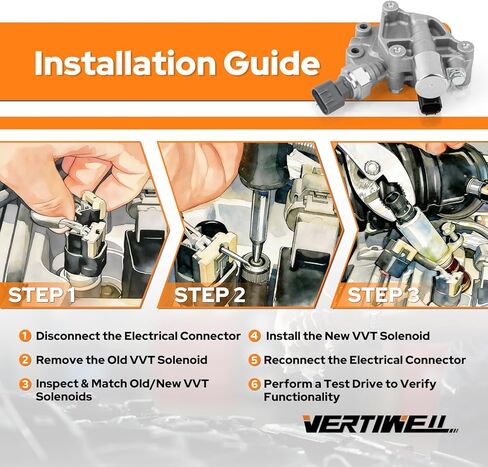 Installation Guide

STEP 1

STEP 2

STEP 3

1 Disconnect the Electrical Connector

2 Remove the Old VVT Solenoid

3 Inspect & Match Old/New VVT Solenoids

4 Install the New VVT Solenoid

5 Reconnect the Electrical Connector

6 Perform a Test Drive to Verify Functionality

VERTIWELL