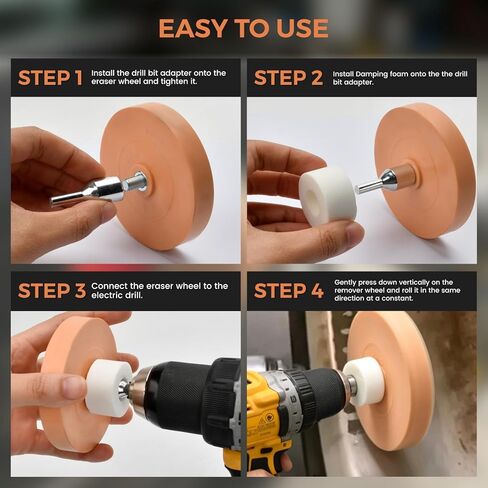 EASY TO USE

STEP 1 Install the drill bit adapter onto the eraser wheel and tighten it.

STEP 2 Install Damping foam onto the the drill bit adapter.

STEP 3 Connect the eraser wheel to the electric drill.

STEP 4 Gently press down vertically on the remover wheel and roll it in the same direction at a constant.