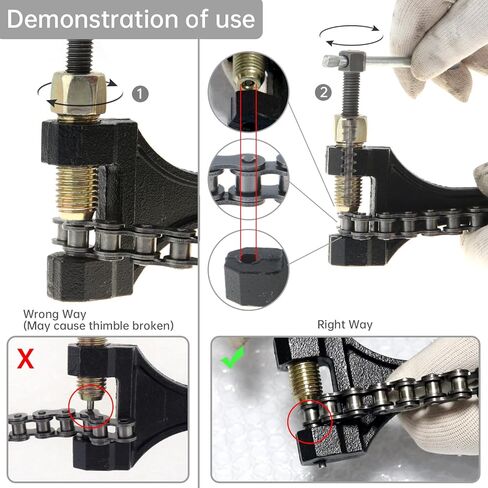 Demonstration of use

1

2

Wrong Way
(May cause thimble broken)

X

Right Way