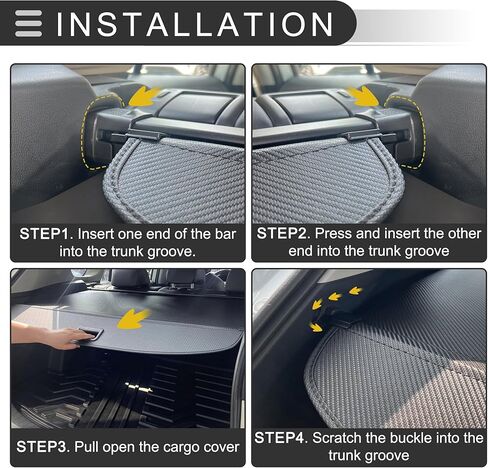 INSTALLATION

STEP1. Insert one end of the bar into the trunk groove.

STEP2. Press and insert the other end into the trunk groove

STEP3. Pull open the cargo cover

STEP4. Scratch the buckle into the trunk groove