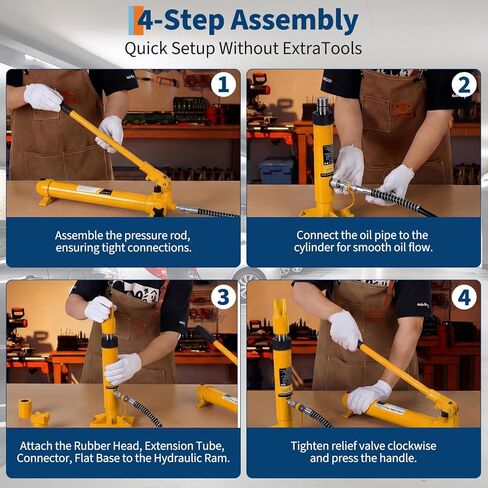 4-Step Assembly
Quick Setup Without ExtraTools

1
Assemble the pressure rod, ensuring tight connections.

2
Connect the oil pipe to the cylinder for smooth oil flow.

3
Attach the Rubber Head, Extension Tube, Connector, Flat Base to the Hydraulic Ram.

4
Tighten relief valve clockwise and press the handle.