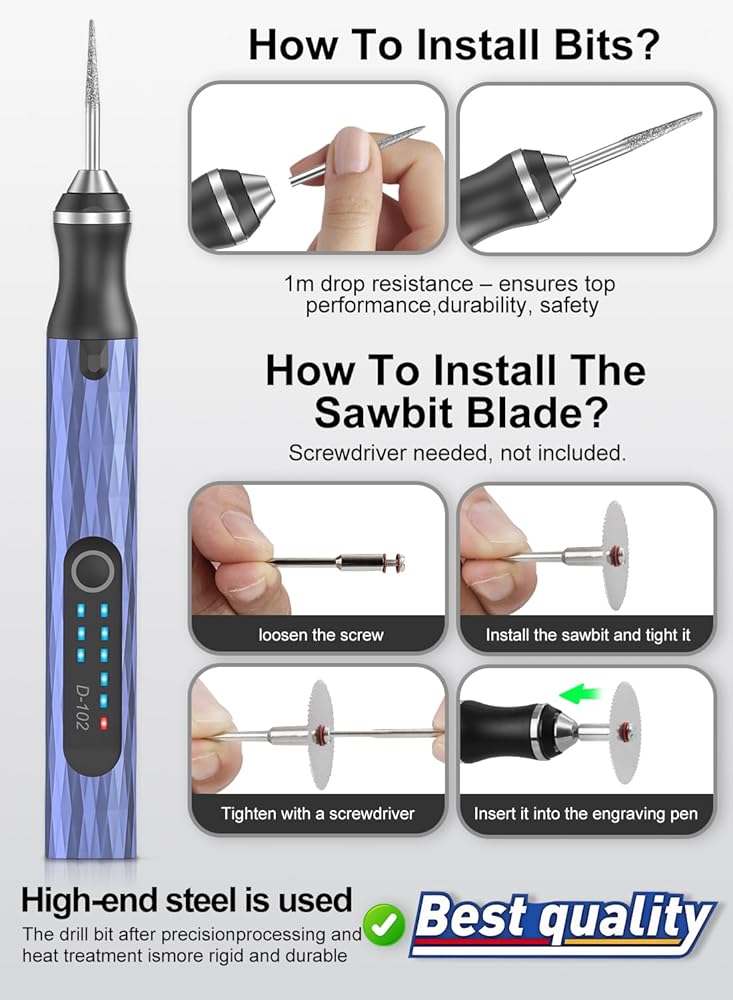 How To Install Bits?

1m drop resistance – ensures top performance,durability, safety

How To Install The Sawbit Blade?

Screwdriver needed, not included.

loosen the screw

Install the sawbit and tight it

Tighten with a screwdriver

Insert it into the engraving pen

D-102

High-end steel is used

The drill bit after precisionprocessing and heat treatment ismore rigid and durable

Best quality