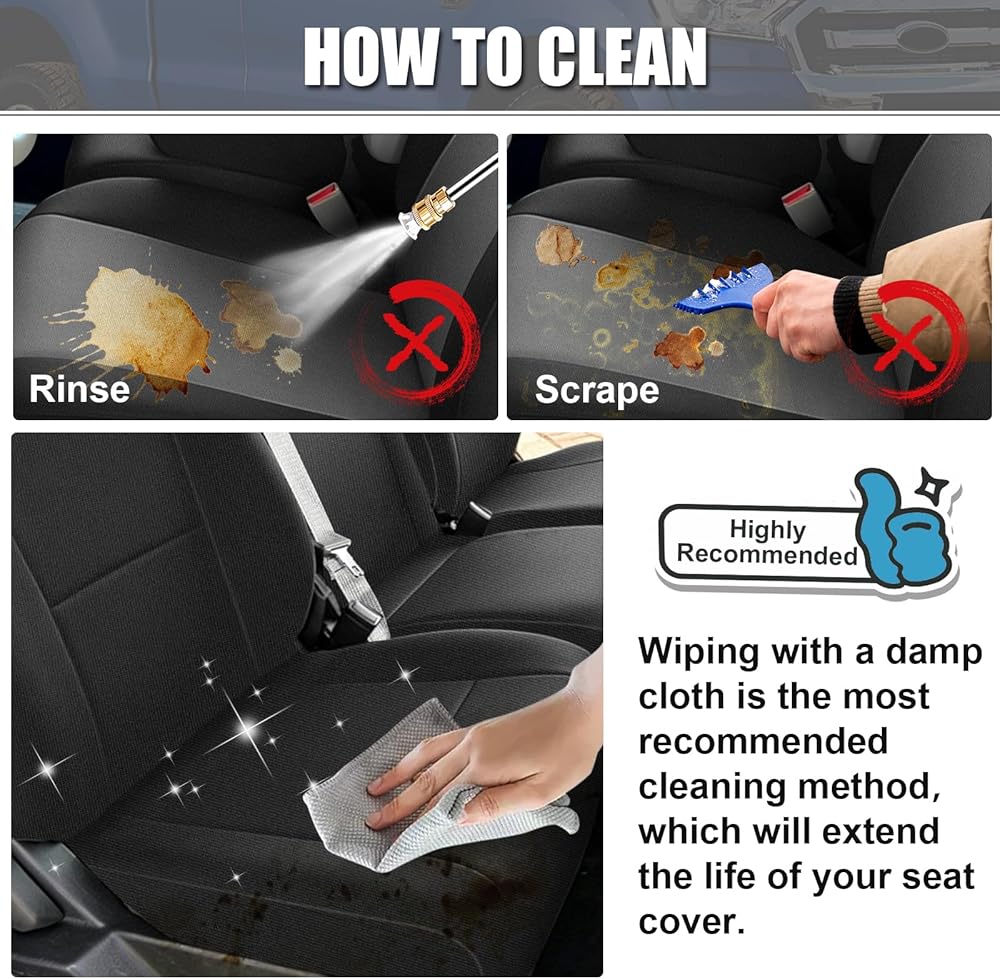 HOW TO CLEAN

Rinse

Scrape

Highly
Recommended

Wiping with a damp cloth is the most recommended cleaning method, which will extend the life of your seat cover.