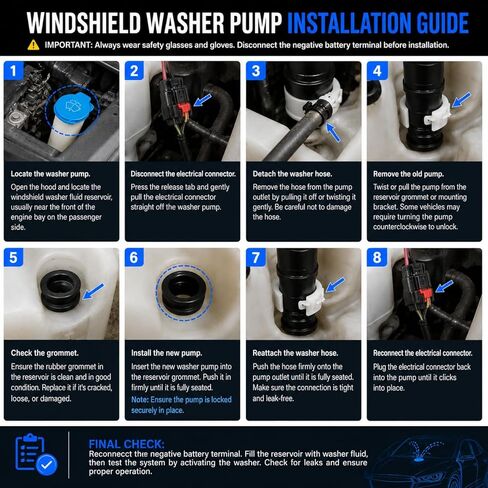 WINDSHIELD WASHER PUMP INSTALLATION GUIDE

IMPORTANT: Always wear safety glasses and gloves. Disconnect the negative battery terminal before installation.

1

Locate the washer pump.

Open the hood and locate the windshield washer fluid reservoir, usually near the front of the engine bay on the passenger side.

2

Disconnect the electrical connector.

Press the release tab and gently pull the electrical connector straight off the washer pump.

3

Detach the washer hose.

Remove the hose from the pump outlet by pulling it off or twisting it gently. Be careful not to damage the hose.

4

Remove the old pump.

Twist or pull the pump from the reservoir grommet or mounting bracket. Some vehicles may require turning the pump counterclockwise to unlock.

5

Check the grommet.

Ensure the rubber grommet in the reservoir is clean and in good condition. Replace it if it's cracked, loose, or damaged.

6

Install the new pump.

Insert the new washer pump into the reservoir grommet. Push it in firmly until it is fully seated.

Note: Ensure the pump is locked securely in place.

7

Reattach the washer hose.

Push the hose firmly onto the pump outlet until it is fully seated. Make sure the connection is tight and leak-free.

8

Reconnect the electrical connector.

Plug the electrical connector back into the pump until it clicks into place.

FINAL CHECK:

Reconnecct the negative battery terminal. Fill the reservoir with washer fluid, then test the system by activating the washer. Check for leaks and ensure proper operation.