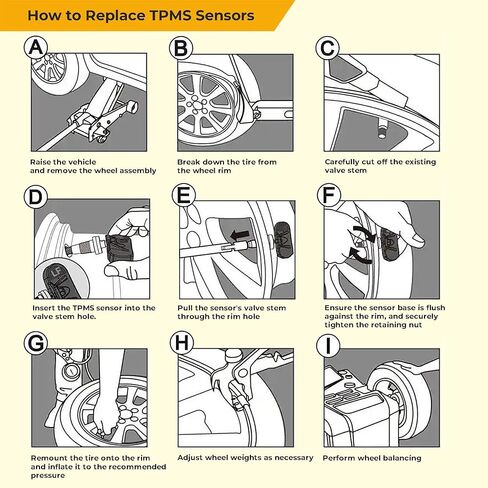 How to Replace TPMS Sensors

A
Raise the vehicle and remove the wheel assembly

B
Break down the tire from the wheel rim

C
Carefully cut off the existing valve stem

D
LF
Insert the TPMS sensor into the valve stem hole.

E
Pull the sensor's valve stem through the rim hole

F
Ensure the sensor base is flush against the rim, and securely tighten the retaining nut

G
Remount the tire onto the rim and inflate it to the recommended pressure

H
Adjust wheel weights as necessary

I
Perform wheel balancing