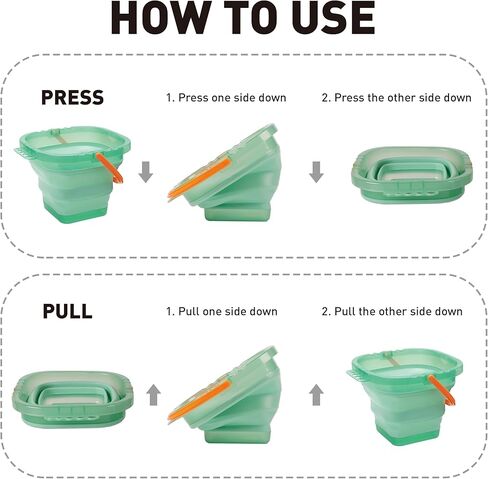 HOW TO USE

PRESS

1. Press one side down

2. Press the other side down

PULL

1. Pull one side down

2. Pull the other side down