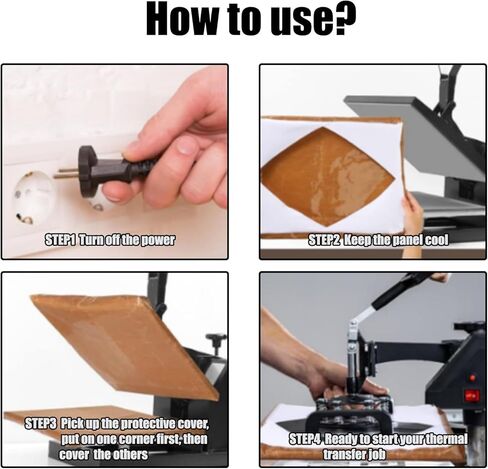 How to use?

STEP1 Turn off the power

STEP2 Keep the panel cool

STEP3 Pick up the protective cover, put on one corner first, then cover the others

STEP4 Ready to start your thermal transfer job