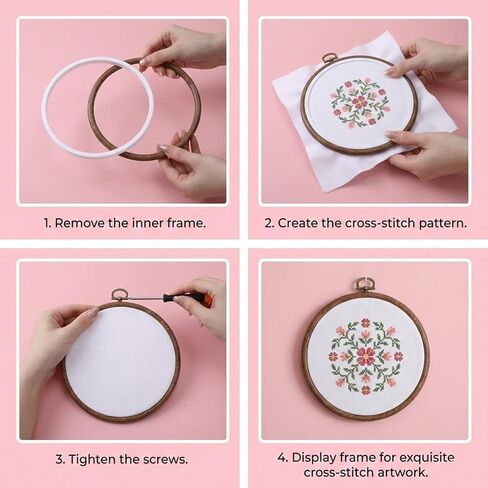 1. Remove the inner frame.

2. Create the cross-stitch pattern.

3. Tighten the screws.

4. Display frame for exquisite cross-stitch artwork.