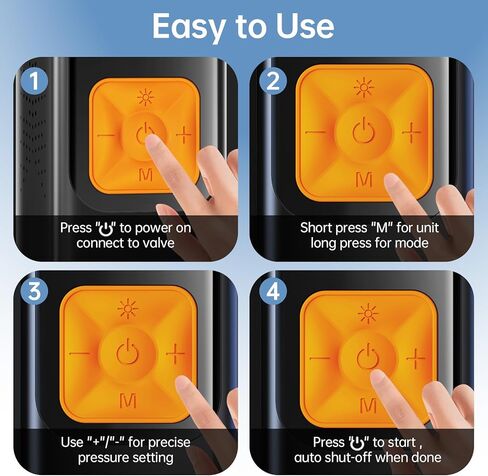 Easy to Use

1

—
+
M

Press "⏻" to power on connect to valve

2

—
+
M

Short press "M" for unit long press for mode

3

—
+
M

Use "+"/"-" for precise pressure setting

4

—
+
M

Press "⏻" to start , auto shut-off when done