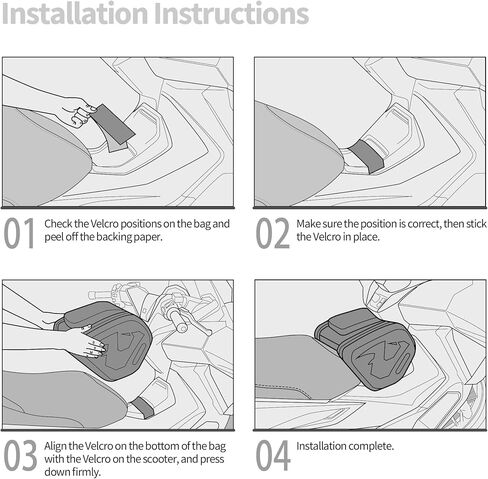 Installation Instructions

01 Check the Velcro positions on the bag and peel off the backing paper.

02 Make sure the position is correct, then stick the Velcro in place.

03 Align the Velcro on the bottom of the bag with the Velcro on the scooter, and press down firmly.

04 Installation complete.