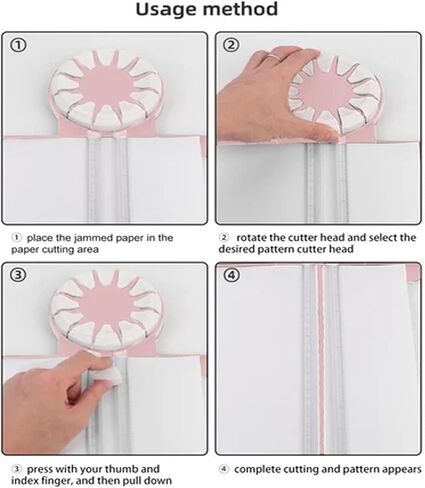 Usage method

①

②

① place the jammed paper in the paper cutting area

② rotate the cutter head and select the desired pattern cutter head

③

④

③ press with your thumb and index finger, and then pull down

④ complete cutting and pattern appears