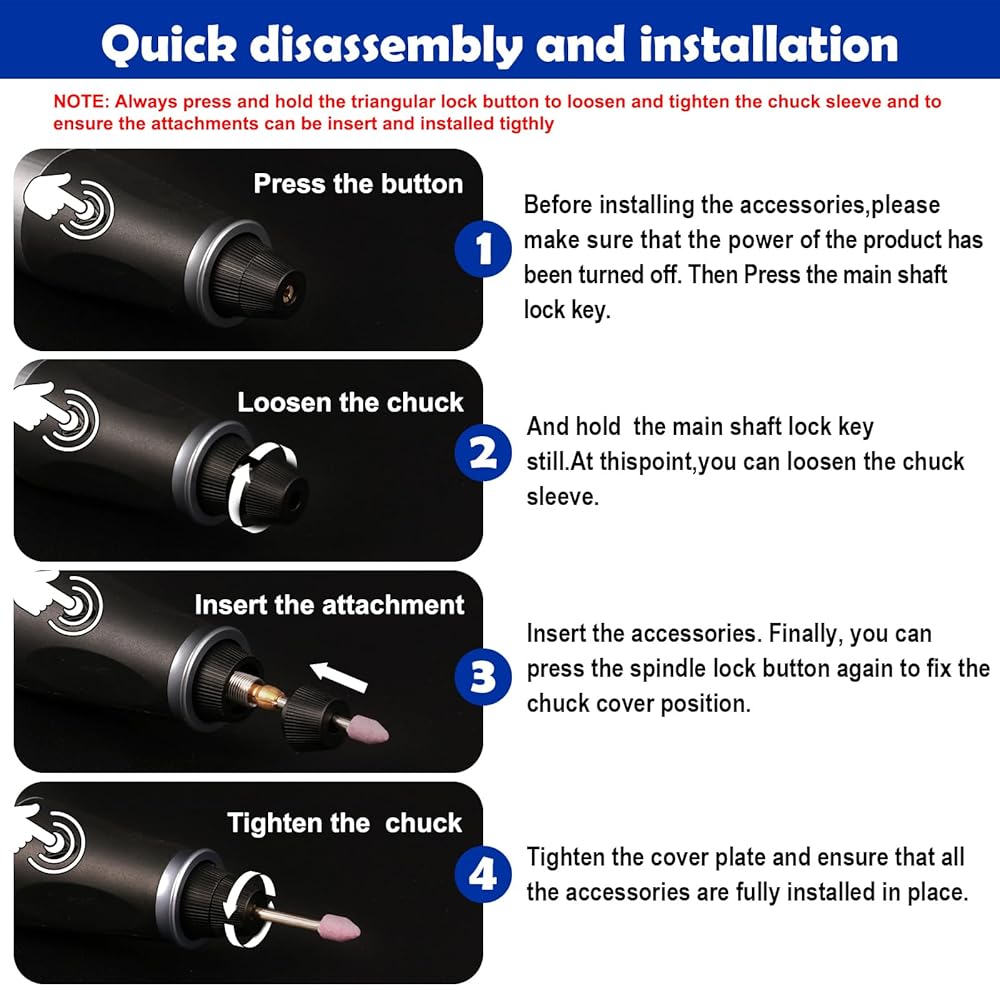 Quick disassembly and installation

NOTE: Always press and hold the triangular lock button to loosen and tighten the chuck sleeve and to ensure the attachments can be insert and installed tigthly

Press the button

1

Before installing the accessories,please make sure that the power of the product has been turned off. Then Press the main shaft lock key.

Loosen the chuck

2

And hold the main shaft lock key still.At thispoint,you can loosen the chuck sleeve.

Insert the attachment

3

Insert the accessories. Finally, you can press the spindle lock button again to fix the chuck cover position.

Tighten the chuck

4

Tighten the cover plate and ensure that all the accessories are fully installed in place.