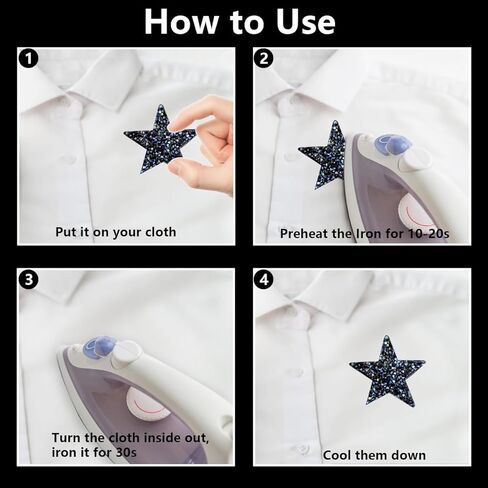 How to Use

1

Put it on your cloth

2

Preheat the Iron for 10-20s

3

Turn the cloth inside out, iron it for 30s

4

Cool them down