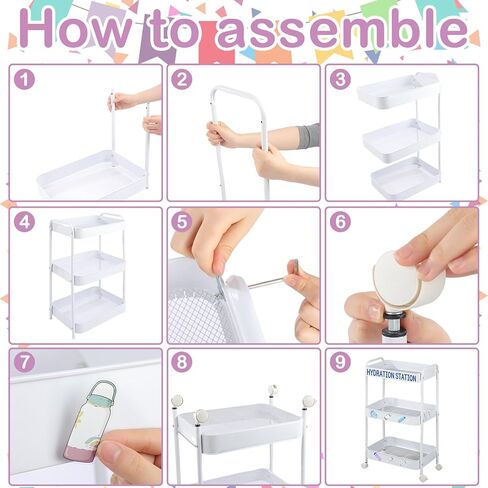 How to assemble

1

2

3

4

5

6

7

8

9

HYDRATION STATION