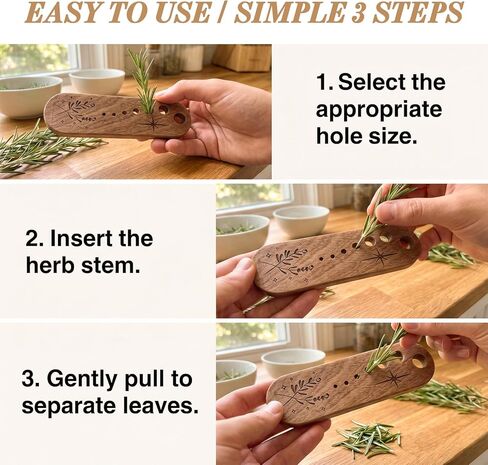 EASY TO USE / SIMPLE 3 STEPS

1. Select the appropriate hole size.

2. Insert the herb stem.

3. Gently pull to separate leaves.