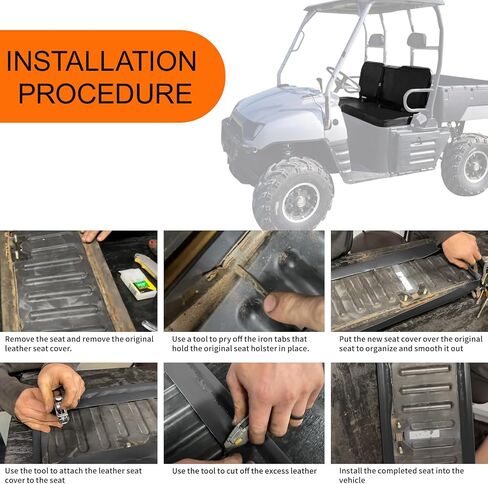 INSTALLATION PROCEDURE

Remove the seat and remove the original leather seat cover.

Use a tool to pry off the iron tabs that hold the original seat holster in place.

Put the new seat cover over the original seat to organize and smooth it out

Use the tool to attach the leather seat cover to the seat

Use the tool to cut off the excess leather

Install the completed seat into the vehicle