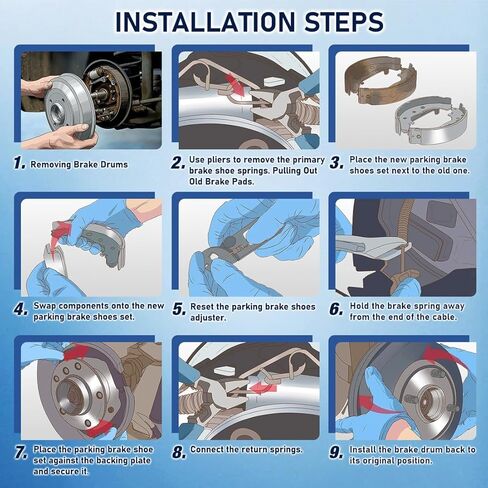 INSTALLATION STEPS

1. Removing Brake Drums

2. Use pliers to remove the primary brake shoe springs. Pulling Out Old Brake Pads.

3. Place the new parking brake shoes set next to the old one.

4. Swap components onto the new parking brake shoes set.

5. Reset the parking brake shoes adjuster.

6. Hold the brake spring away from the end of the cable.

7. Place the parking brake shoe set against the backing plate and secure it.

8. Connect the return springs.

9. Install the brake drum back to its original position.