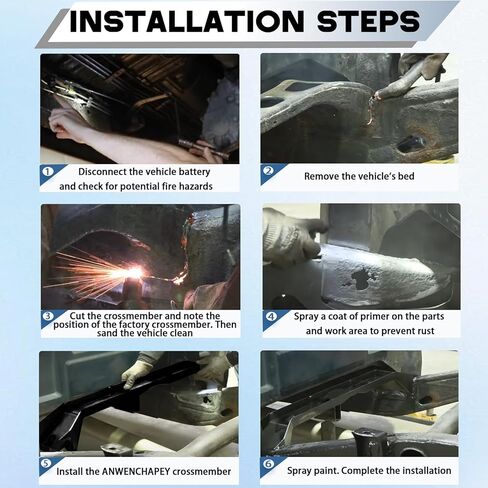 INSTALLATION STEPS

1 Disconnect the vehicle battery and check for potential fire hazards

2 Remove the vehicle's bed

3 Cut the crossmember and note the position of the factory crossmember. Then sand the vehicle clean

4 Spray a coat of primer on the parts and work area to prevent rust

5 Install the ANWENCHAPEY crossmember

6 Spray paint. Complete the installation