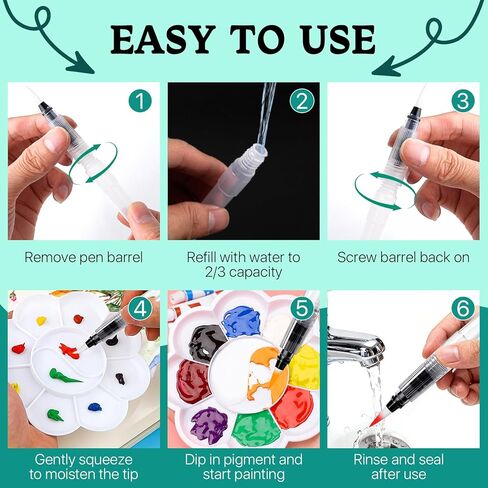 EASY TO USE

1

Remove pen barrel

2

Refill with water to 2/3 capacity

3

Screw barrel back on

4

Gently squeeze to moisten the tip

5

Dip in pigment and start painting

6

Rinse and seal after use