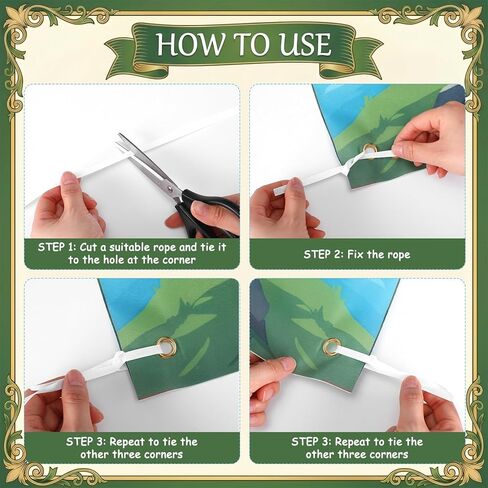 HOW TO USE

STEP 1: Cut a suitable rope and tie it to the hole at the corner

STEP 2: Fix the rope

STEP 3: Repeat to tie the other three corners

STEP 3: Repeat to tie the other three corners