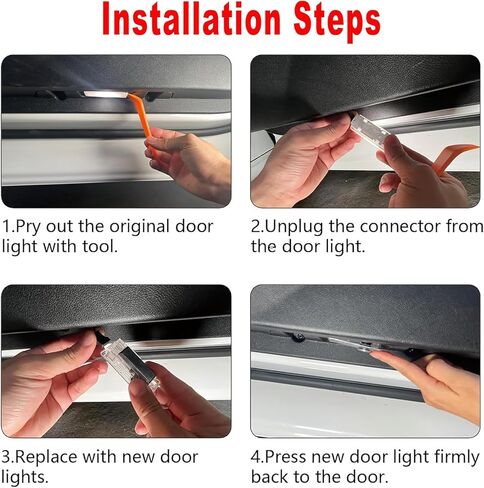 Installation Steps

1.Pry out the original door light with tool.

2.Unplug the connector from the door light.

3.Replace with new door lights.

4.Press new door light firmly back to the door.