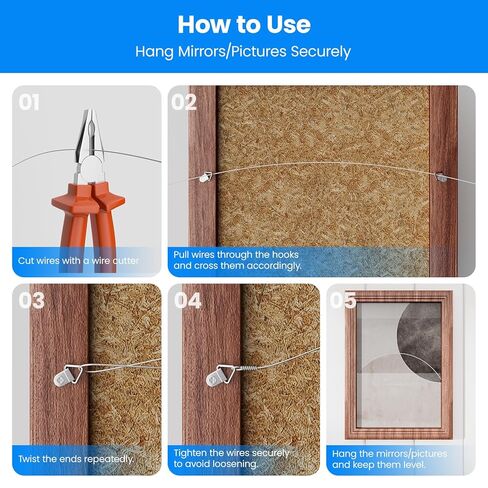 How to Use
Hang Mirrors/Pictures Securely

01
Cut wires with a wire cutter

02
Pull wires through the hooks and cross them accordingly.

03
Twist the ends repeatedly.

04
Tighten the wires securely to avoid loosening.

05
Hang the mirrors/pictures and keep them level.