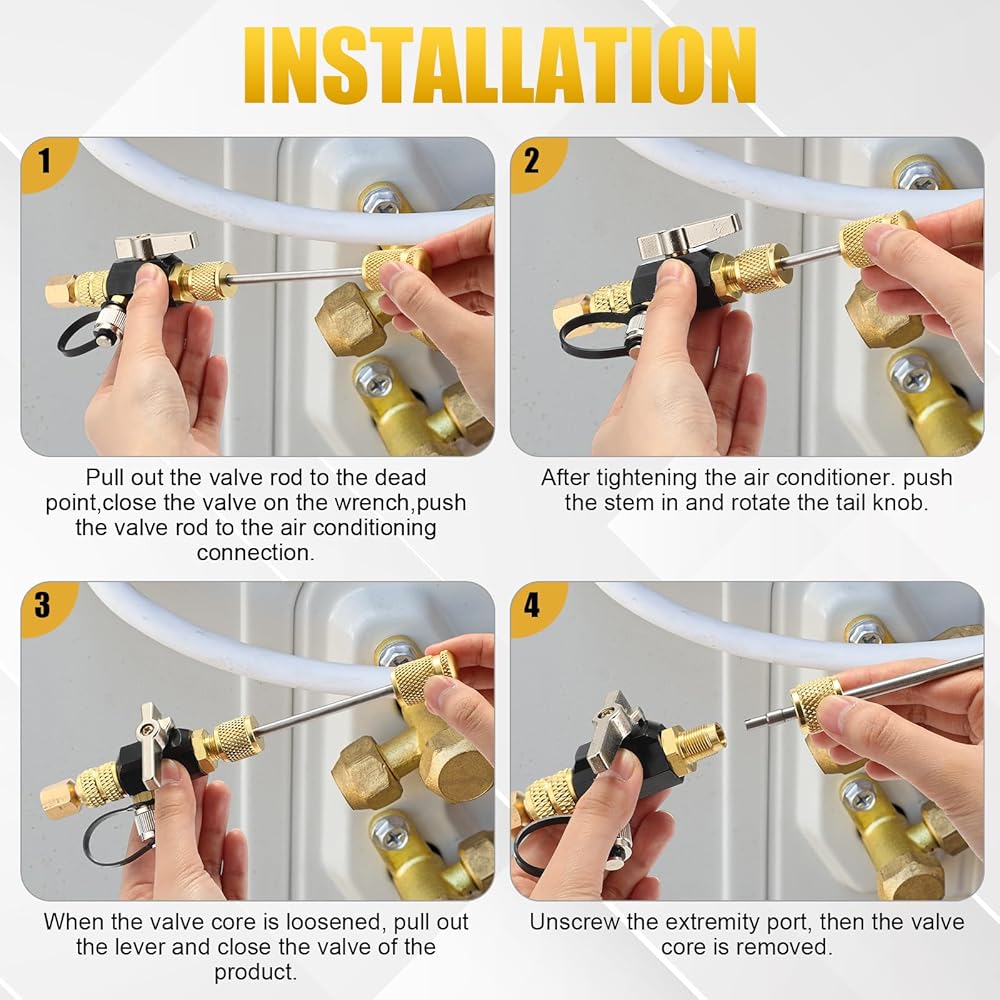 INSTALLATION

1

Pull out the valve rod to the dead point,close the valve on the wrench,push the valve rod to the air conditioning connection.

2

After tightening the air conditioner. push the stem in and rotate the tail knob.

3

When the valve core is loosened, pull out the lever and close the valve of the product.

4

Unscrew the extremity port, then the valve core is removed.