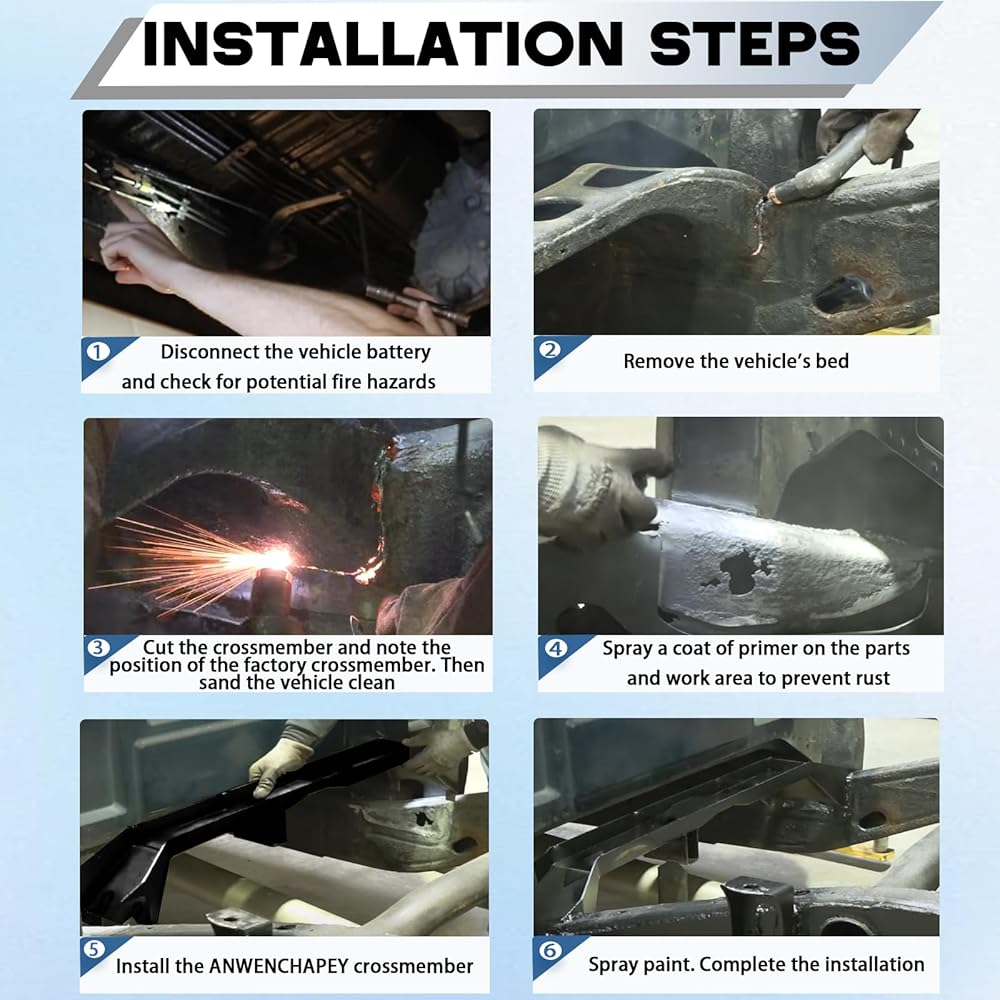 INSTALLATION STEPS

1 Disconnect the vehicle battery and check for potential fire hazards

2 Remove the vehicle's bed

3 Cut the crossmember and note the position of the factory crossmember. Then sand the vehicle clean

4 Spray a coat of primer on the parts and work area to prevent rust

5 Install the ANWENCHAPEY crossmember

6 Spray paint. Complete the installation