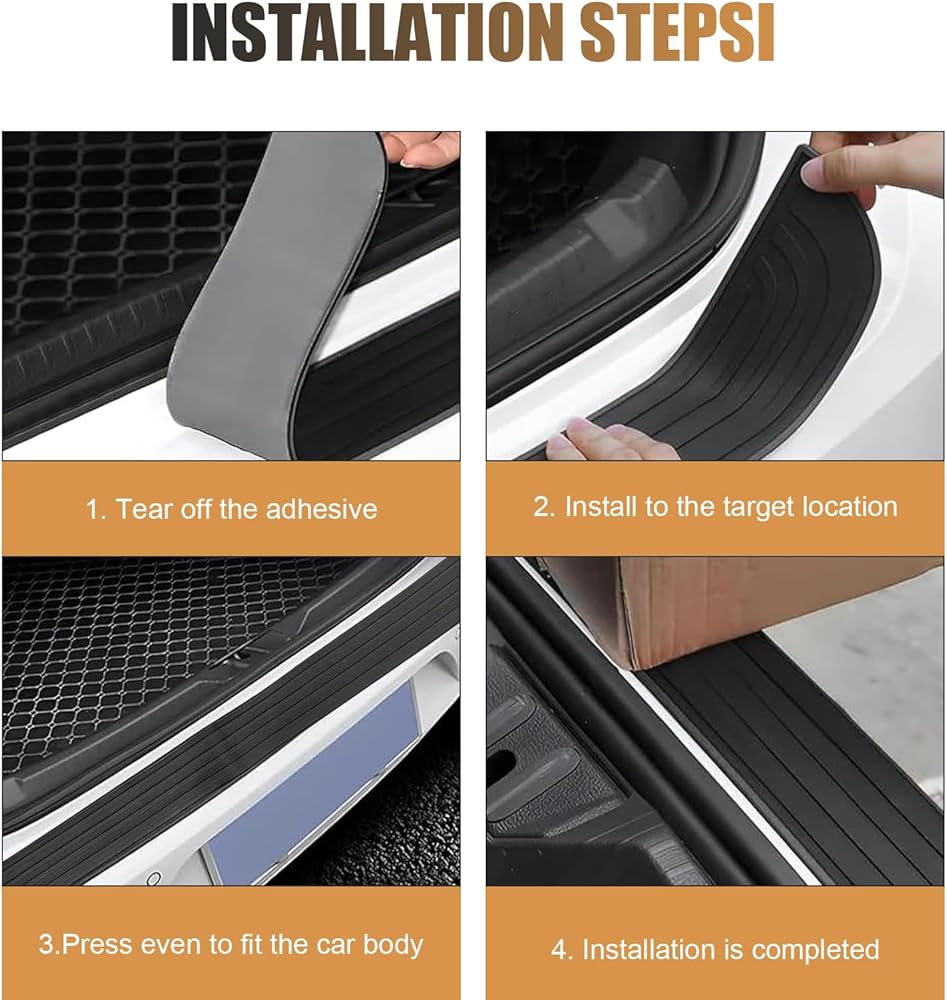 INSTALLATION STEPSI

1. Tear off the adhesive

2. Install to the target location

3.Press even to fit the car body

4. Installation is completed