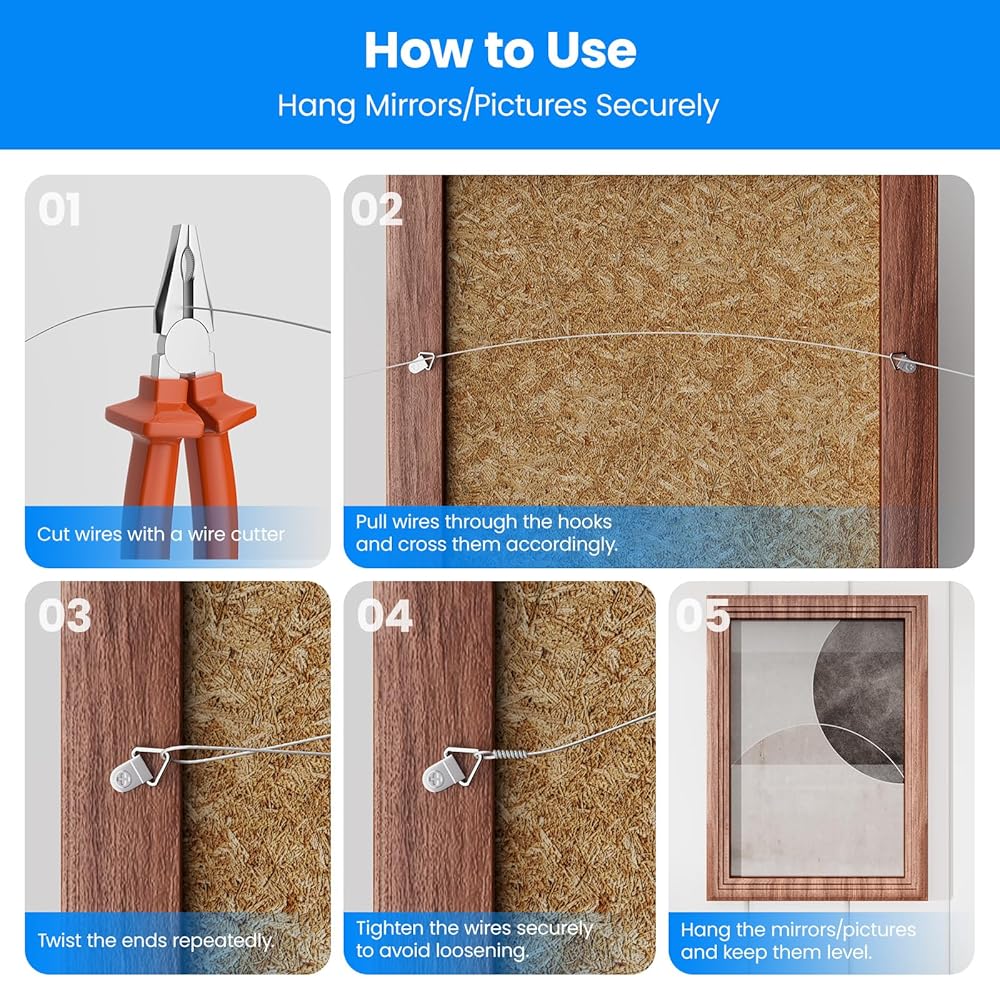 How to Use
Hang Mirrors/Pictures Securely

01
Cut wires with a wire cutter

02
Pull wires through the hooks and cross them accordingly.

03
Twist the ends repeatedly.

04
Tighten the wires securely to avoid loosening.

05
Hang the mirrors/pictures and keep them level.