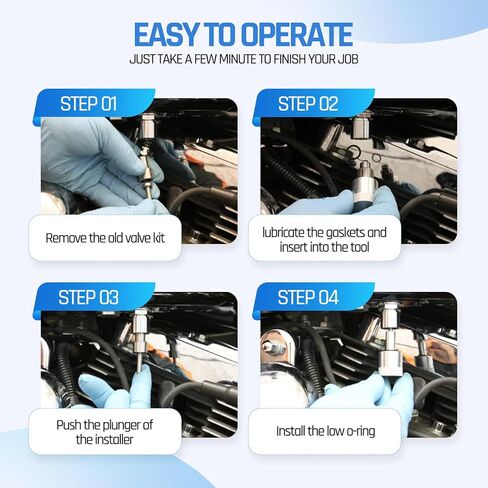 EASY TO OPERATE
JUST TAKE A FEW MINUTE TO FINISH YOUR JOB

STEP 01

Remove the old valve kit

STEP 02

lubricate the gaskets and insert into the tool

STEP 03

Push the plunger of the installer

STEP 04

Install the low o-ring