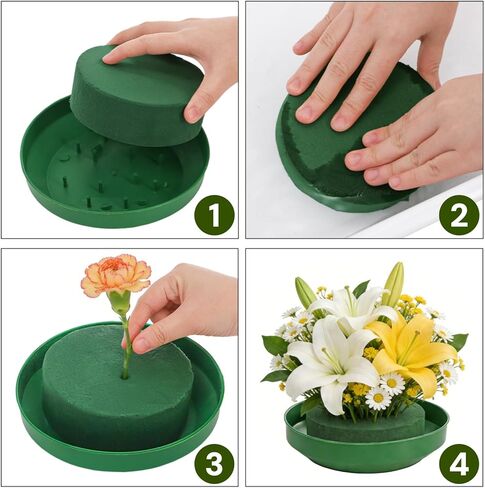 1

2

3

4