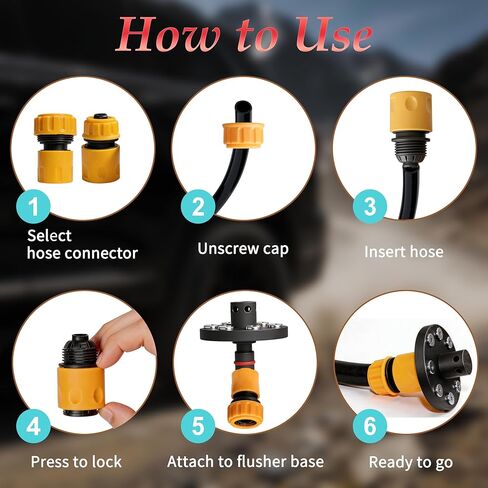 How to Use

1
Select hose connector

2
Unscrew cap

3
Insert hose

4
Press to lock

5
Attach to flusher base

6
Ready to go