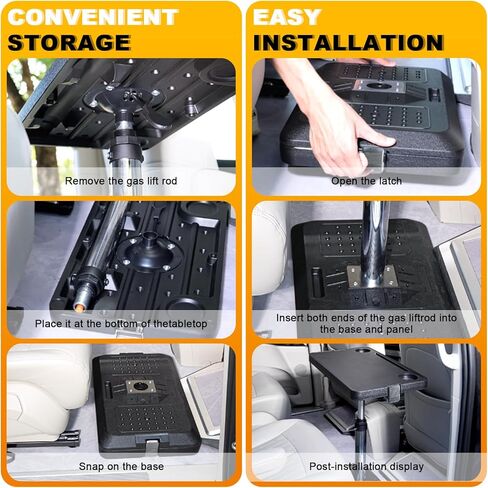 CONVENIENT STORAGE

Remove the gas lift rod

Place it at the bottom of thetabletop

Snap on the base

EASY INSTALLATION

Open the latch

Insert both ends of the gas liftrod into the base and panel

Post-installation display