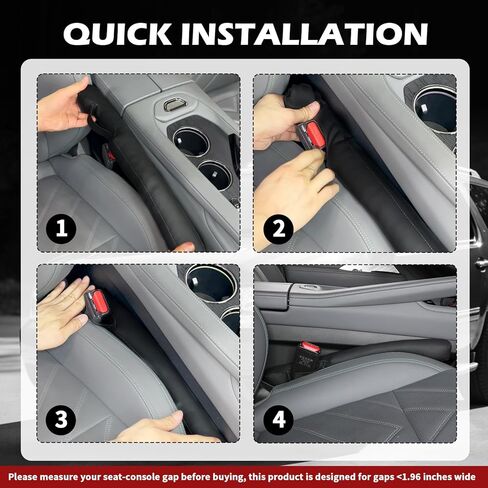 QUICK INSTALLATION

1

2

3

4

Please measure your seat-console gap before buying, this product is designed for gaps <1.96 inches wide