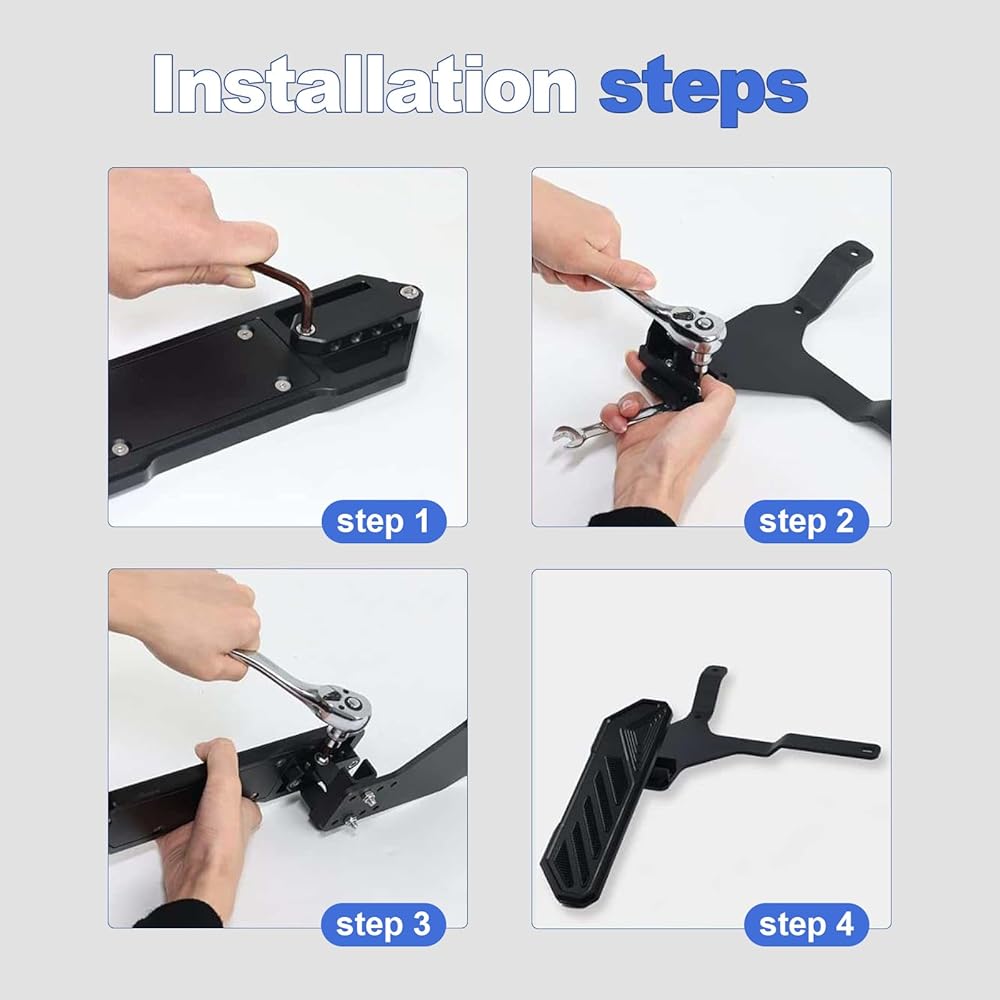 Installation steps

step 1

step 2

step 3

step 4