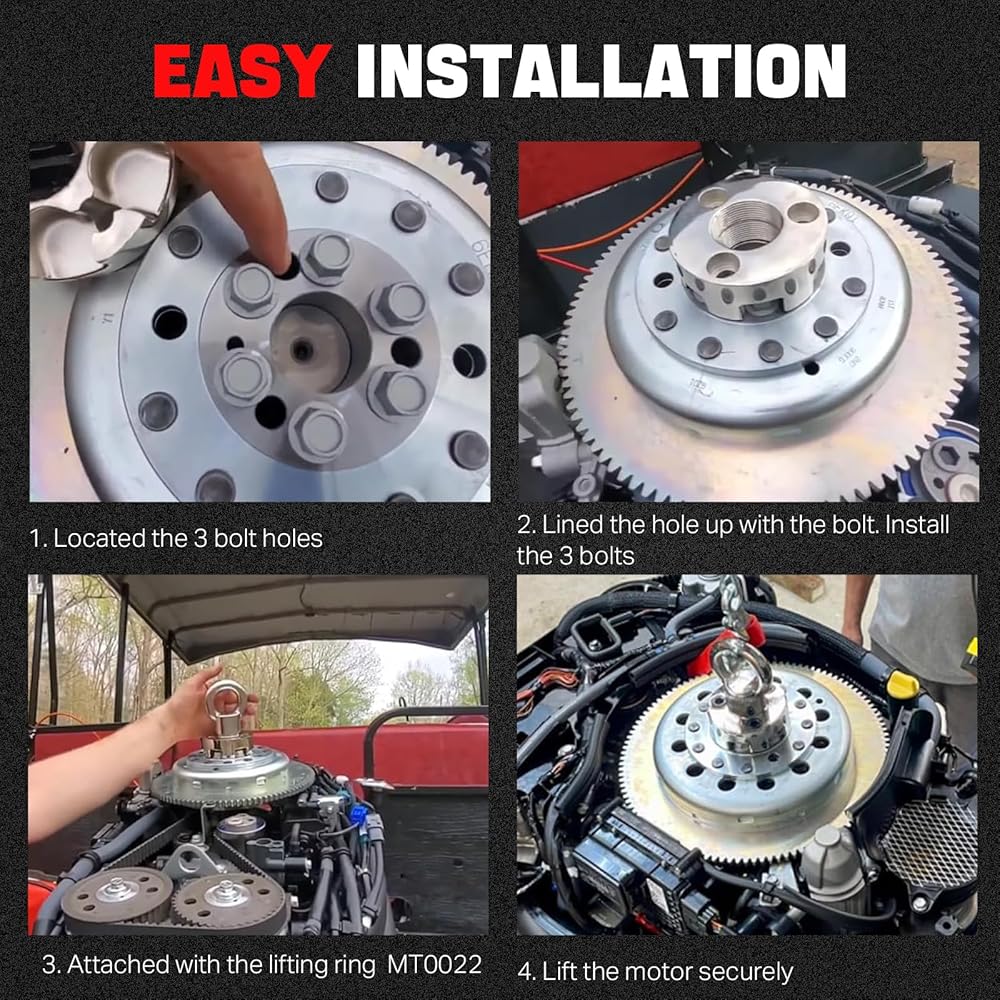 EASY INSTALLATION

1. Located the 3 bolt holes

2. Lined the hole up with the bolt. Install the 3 bolts

3. Attached with the lifting ring MT0022

4. Lift the motor securely