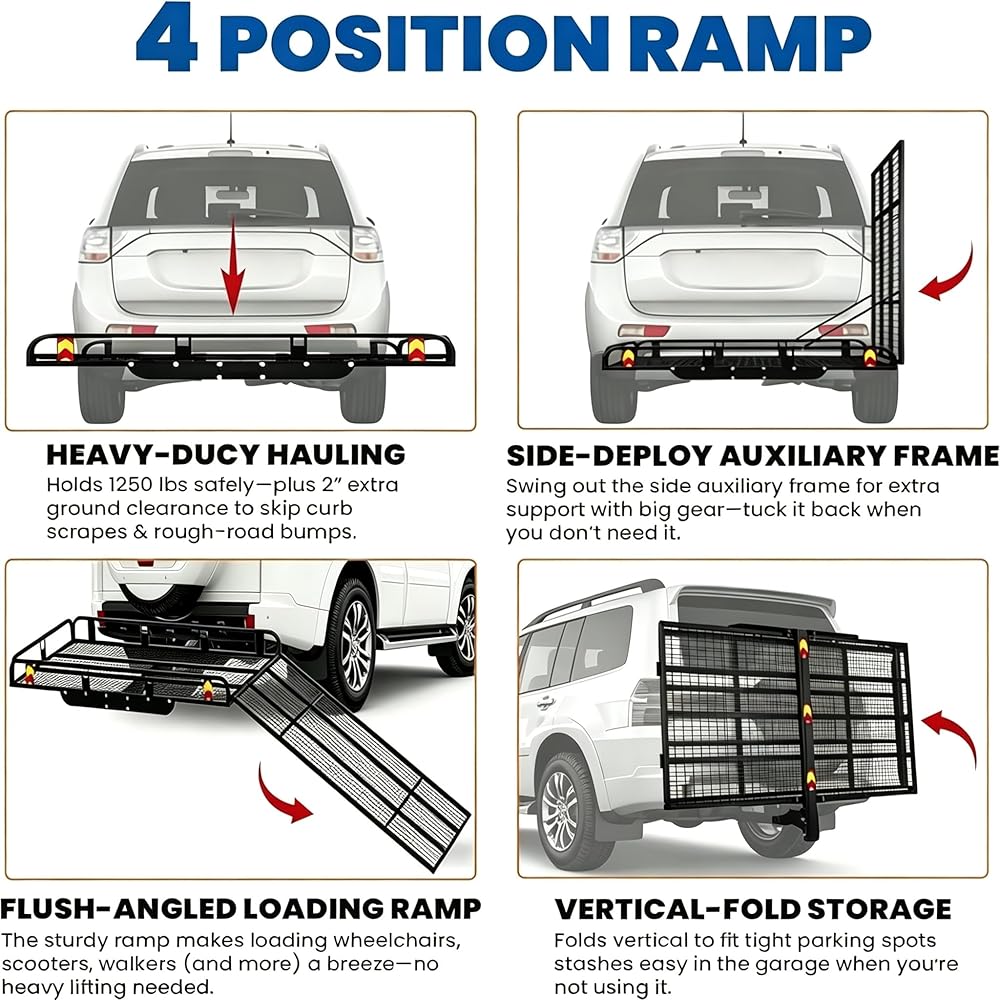 4 POSITION RAMP

HEAVY-DUCY HAULING
Holds 1250 lbs safely—plus 2" extra ground clearance to skip curb scrapes & rough-road bumps.

SIDE-DEPLOY AUXILIARY FRAME
Swing out the side auxiliary frame for extra support with big gear—tuck it back when you don't need it.

FLUSH-ANGLED LOADING RAMP
The sturdy ramp makes loading wheelchairs, scooters, walkers (and more) a breeze—no heavy lifting needed.

VERTICAL-FOLD STORAGE
Folds vertical to fit tight parking spots stashes easy in the garage when you're not using it.