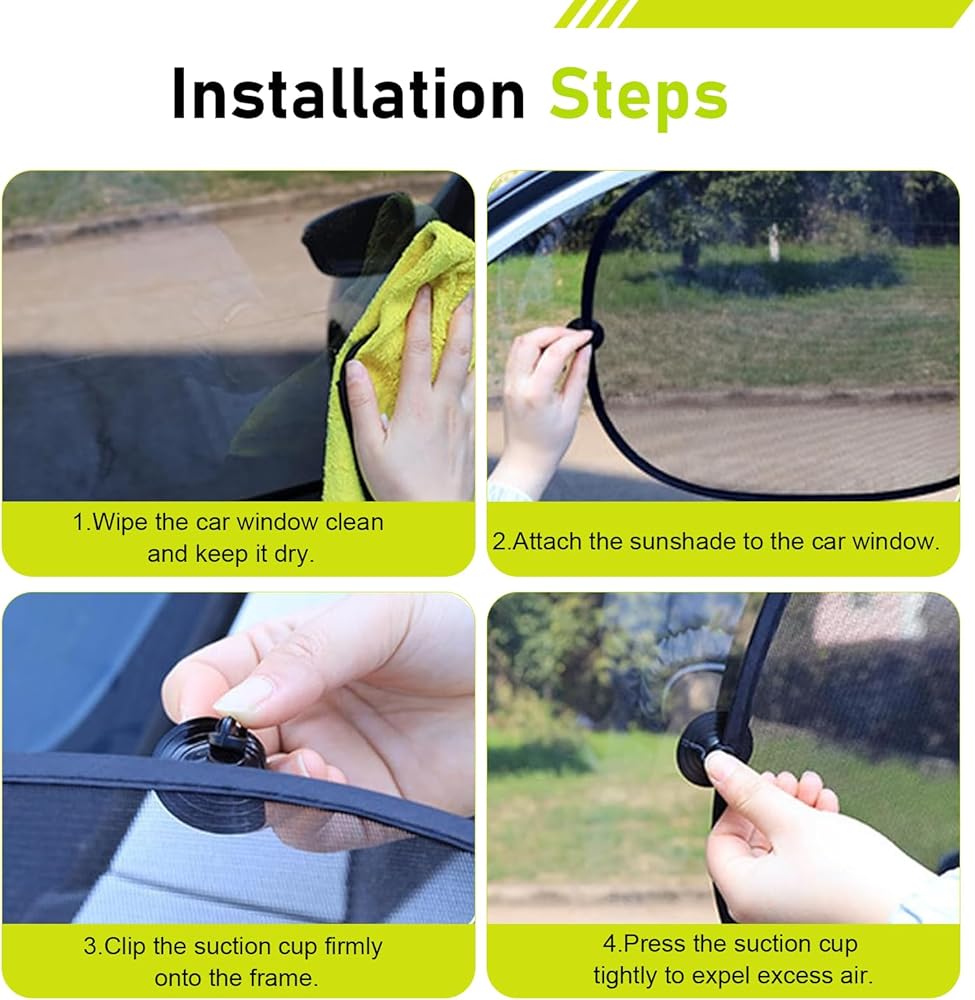 Installation Steps

1.Wipe the car window clean and keep it dry.

2.Attach the sunshade to the car window.

3.Clip the suction cup firmly onto the frame.

4.Press the suction cup tightly to expel excess air.